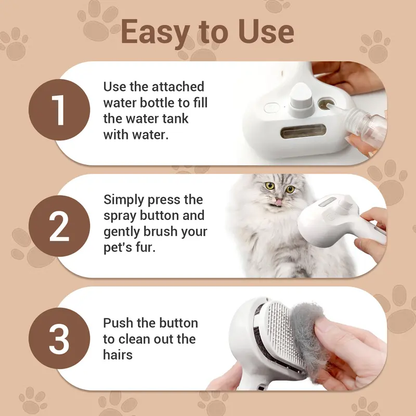 Easy to Use

1

Use the attached water bottle to fill the water tank with water.

2

Simply press the spray button and gently brush your pet's fur.

3

Push the button to clean out the hairs