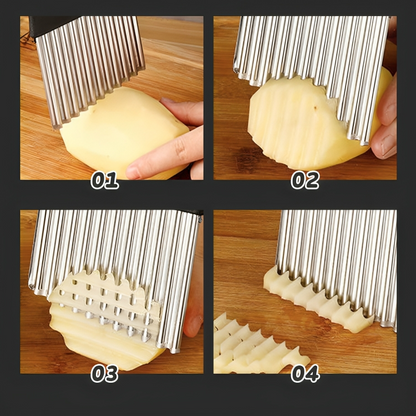 01

02

03

04